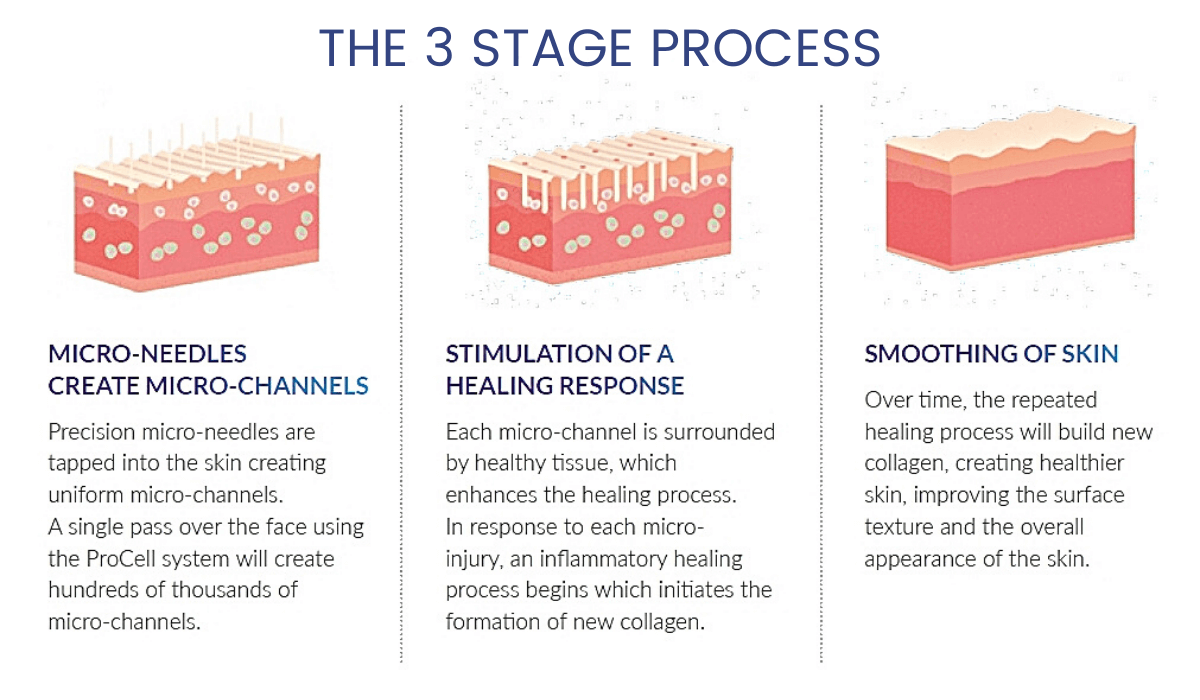 THE 3 STAGE PROCESS

MICRO-NEEDLES
CREATE MICRO-CHANNELS

Precision micro-needles are tapped into the skin creating uniform micro-channels.
A single pass over the face using the ProCell system will create hundreds of thousands of micro-channels.

STIMULATION OF A
HEALING RESPONSE

Each micro-channel is surrounded by healthy tissue, which enhances the healing process.
In response to each micro-injury, an inflammatory healing process begins which initiates the formation of new collagen.

SMOOTHING OF SKIN

Over time, the repeated healing process will build new collagen, creating healthier skin, improving the surface texture and the overall appearance of the skin.